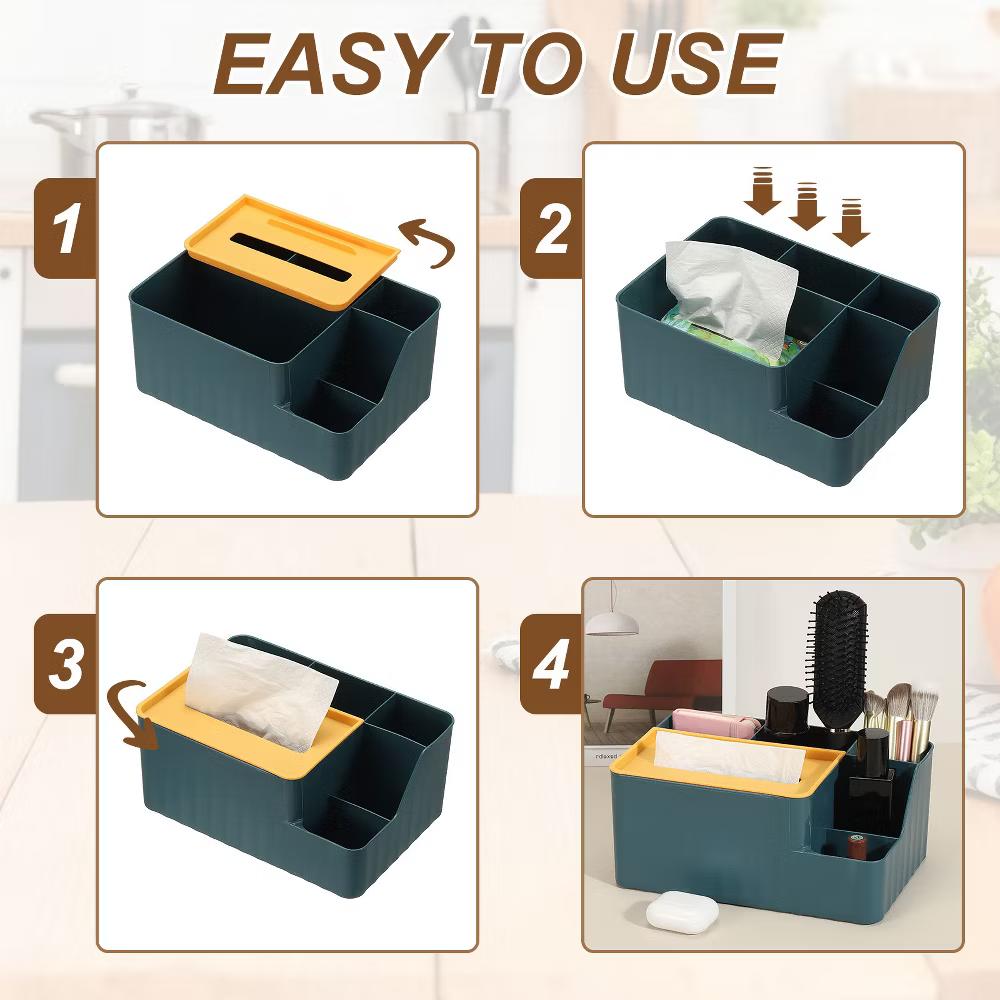 EASY TO USE

1

2

3

4