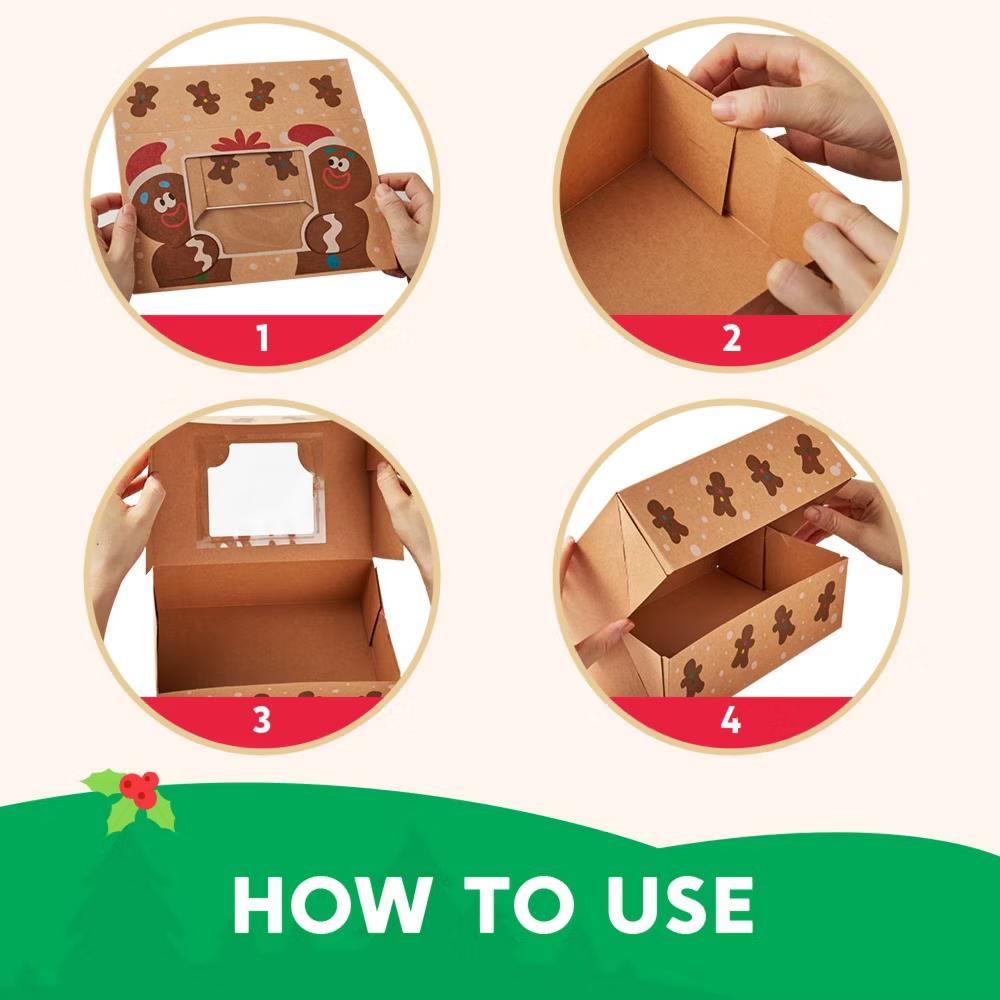 1

2

3

4

HOW TO USE