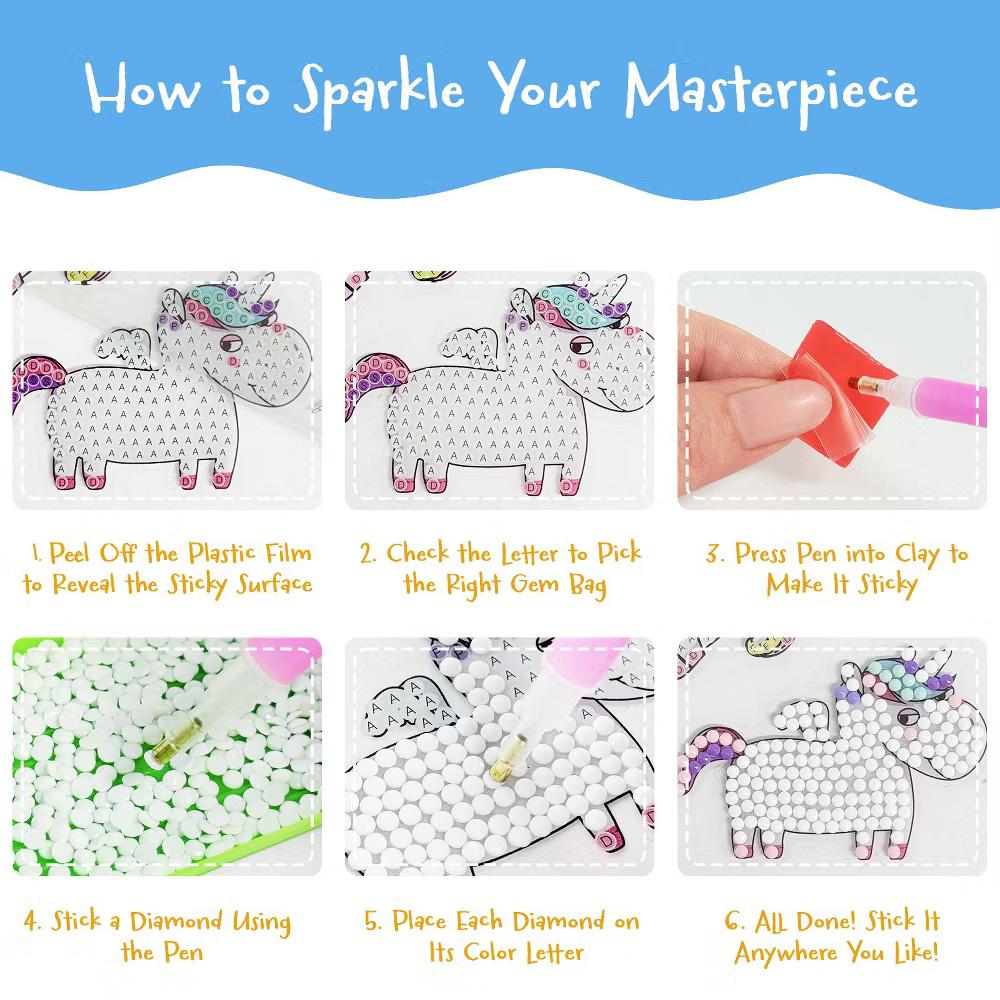 How to Sparkle Your Masterpiece

1. Peel Off the Plastic Film to Reveal the Sticky Surface

2. Check the Letter to Pick the Right Gem Bag

3. Press Pen into Clay to Make It Sticky

4. Stick a Diamond Using the Pen

5. Place Each Diamond on Its Color Letter

6. ALL Done! Stick It Anywhere You Like!