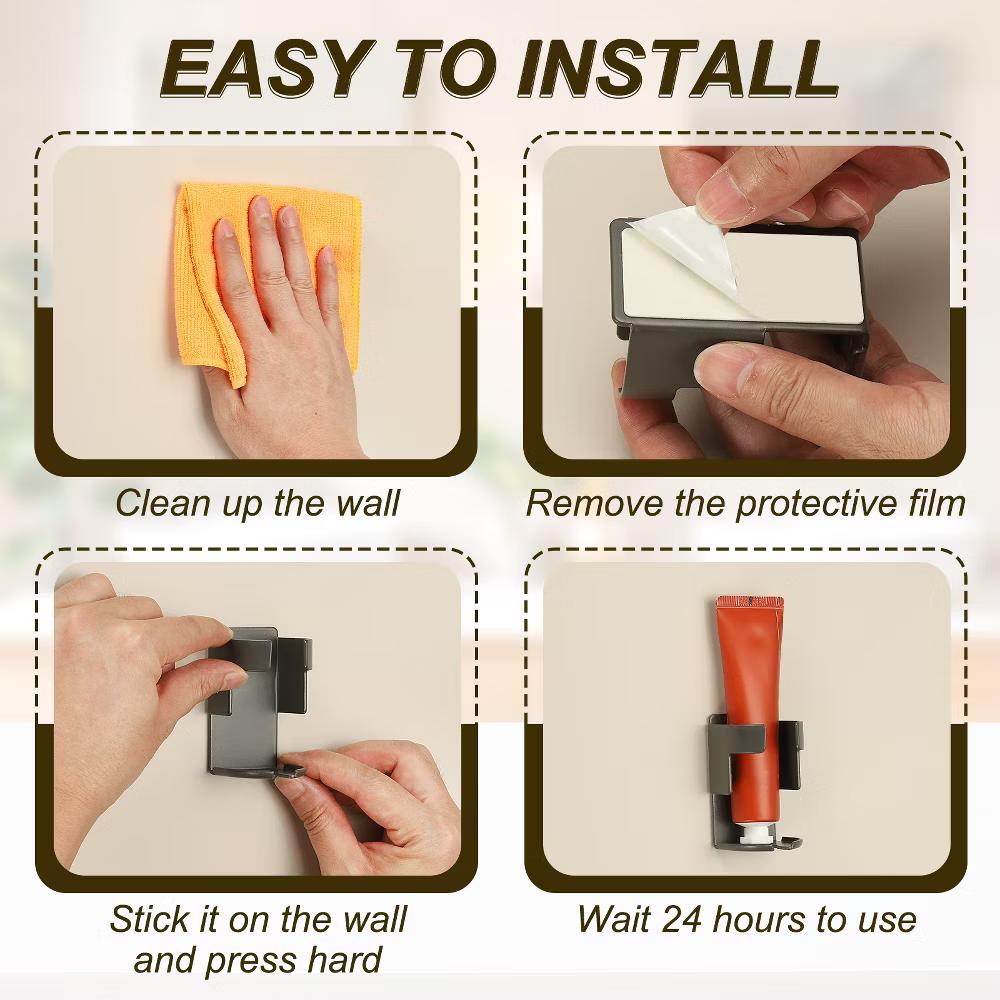 EASY TO INSTALL

Clean up the wall

Remove the protective film

Stick it on the wall and press hard

Wait 24 hours to use