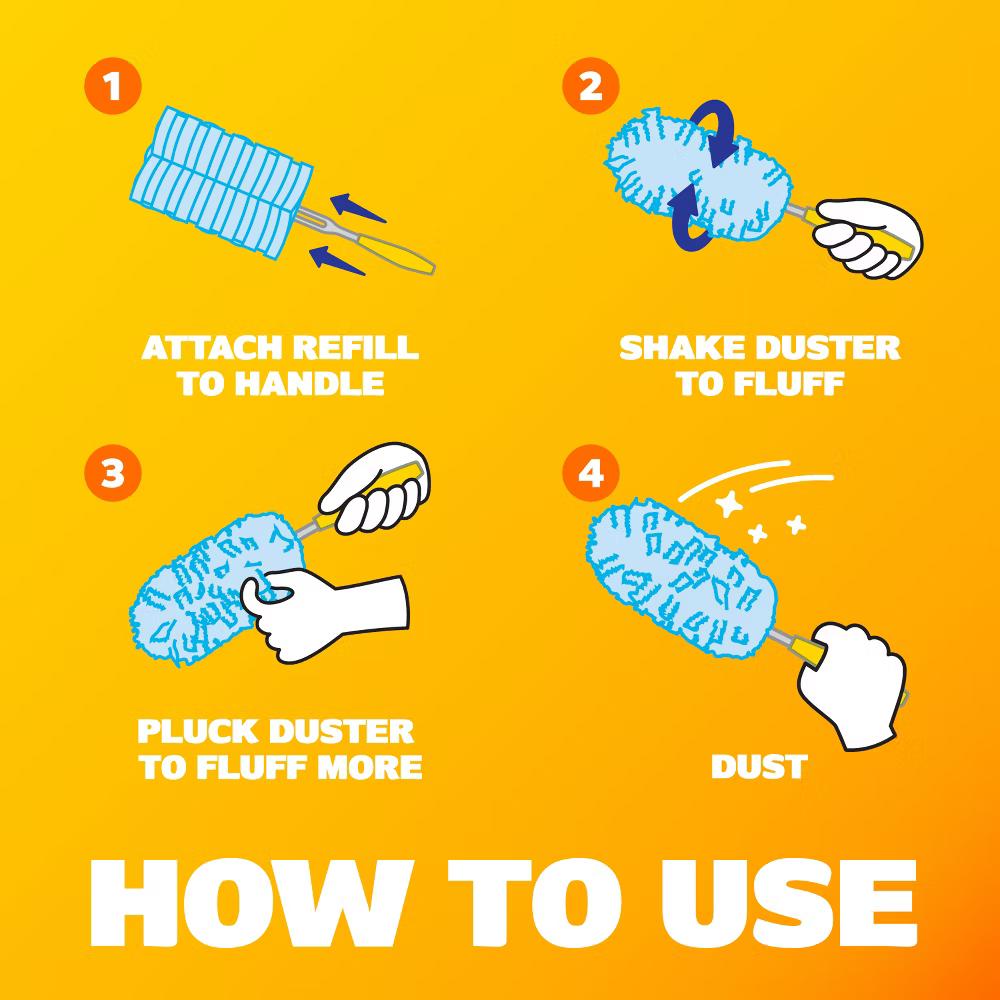 1
ATTACH REFILL TO HANDLE

2
SHAKE DUSTER TO FLUFF

3
PLUCK DUSTER TO FLUFF MORE

4
DUST

HOW TO USE