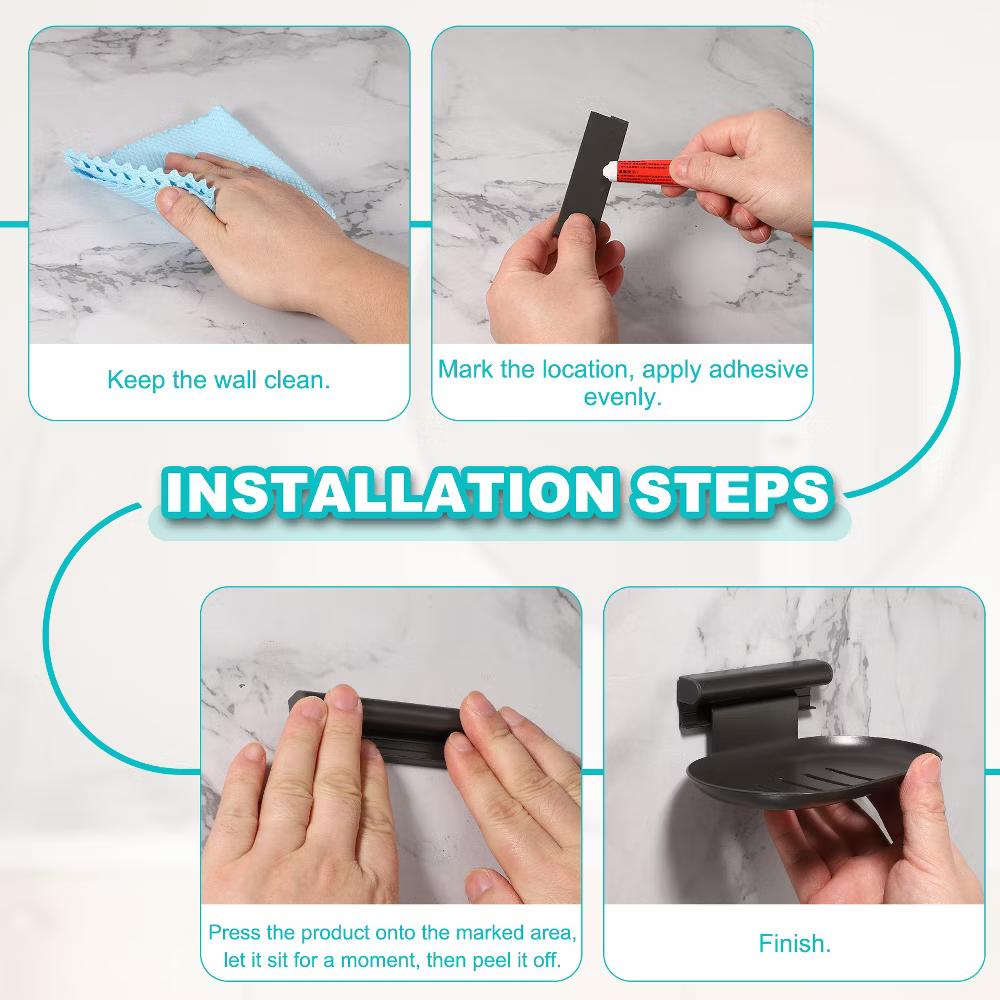 Keep the wall clean.

Mark the location, apply adhesive evenly.

INSTALLATION STEPS

Press the product onto the marked area, let it sit for a moment, then peel it off.

Finish.