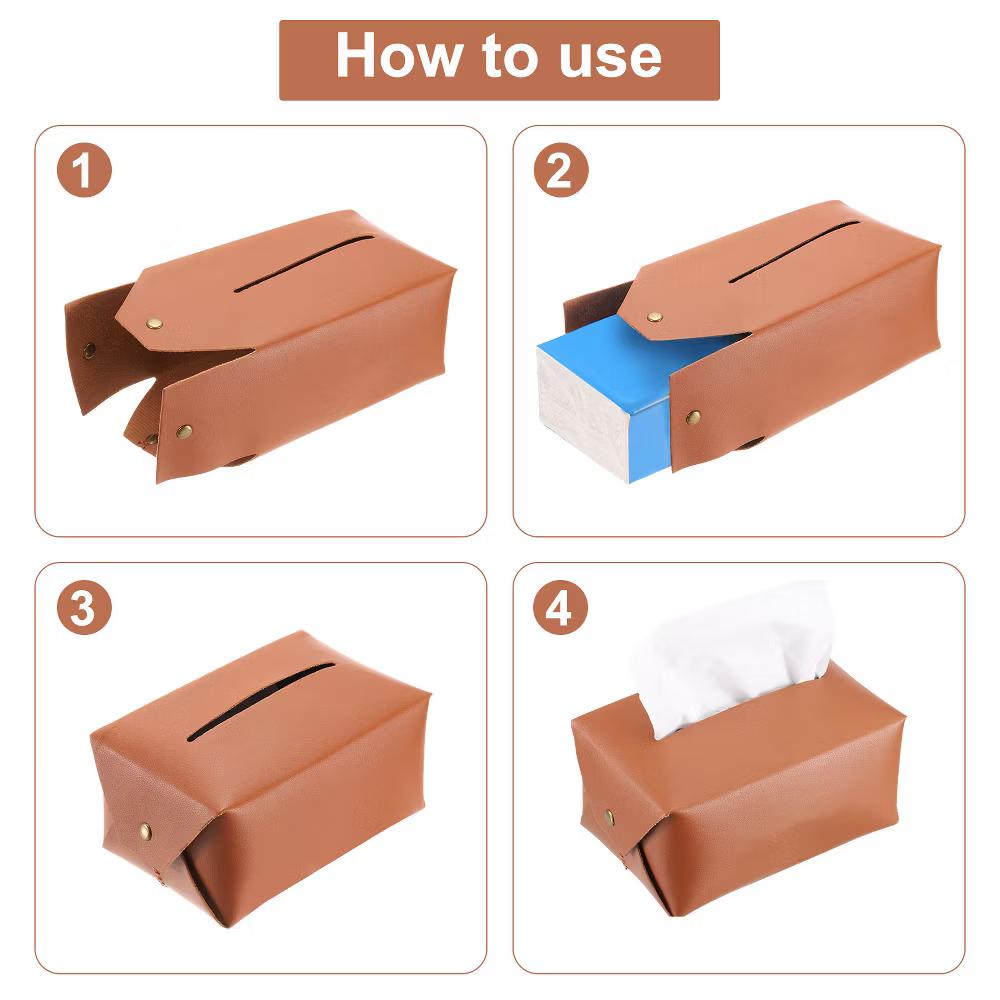 How to use

1

2

3

4